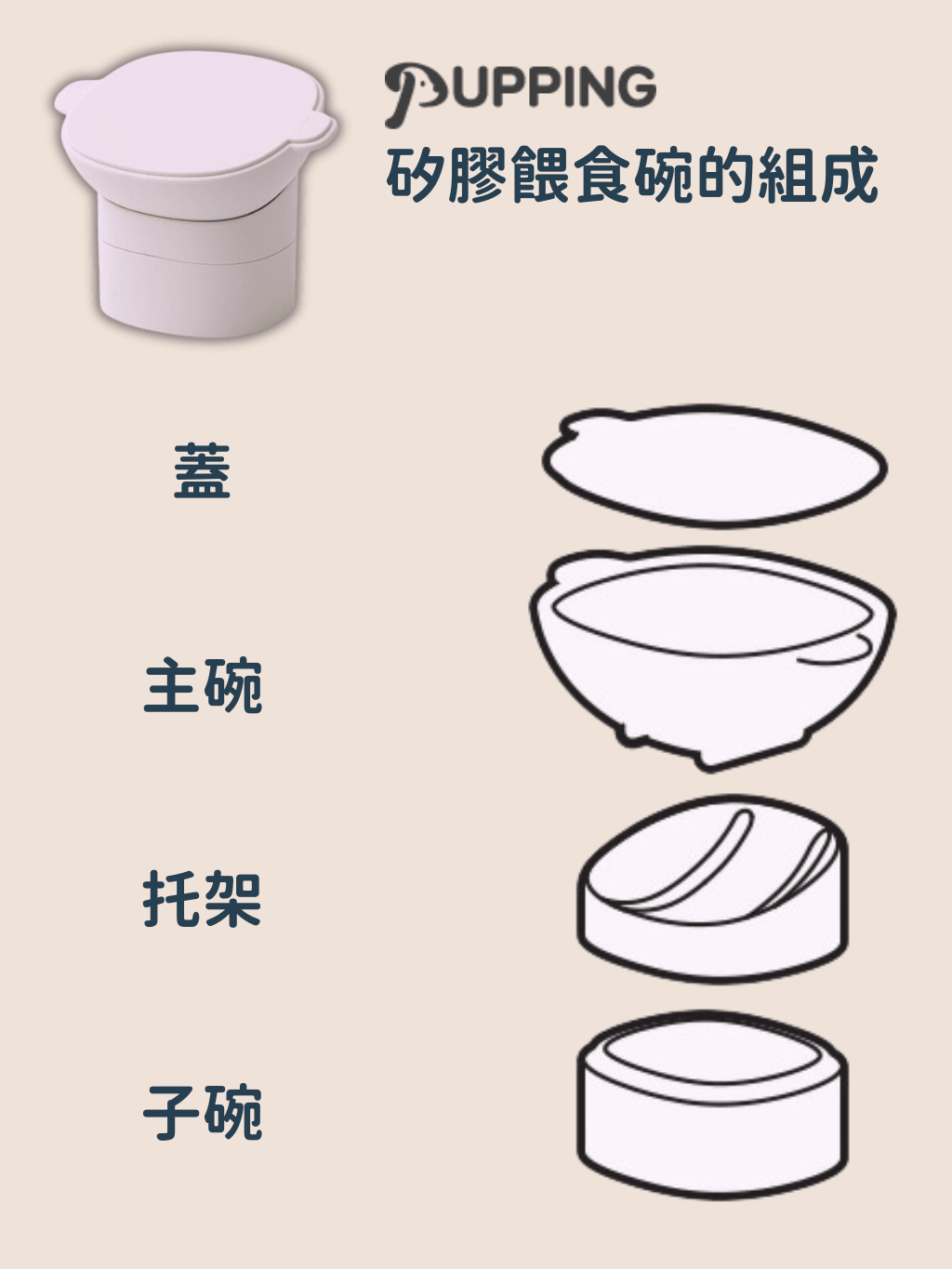 PUPPING
矽膠餵食碗的組成

蓋

主碗

托架

子碗